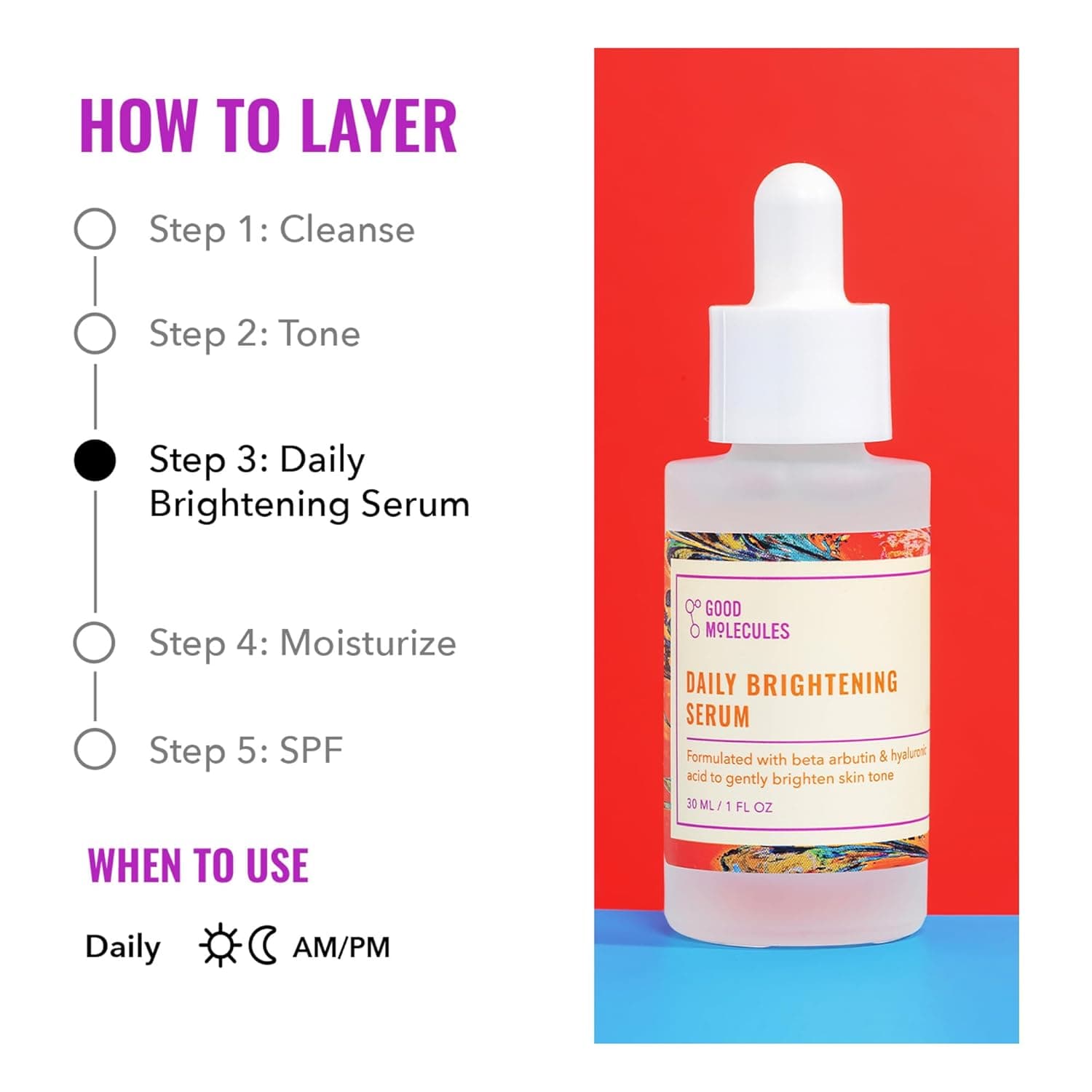 HOW TO LAYER

Step 1: Cleanse

Step 2: Tone

Step 3: Daily Brightening Serum

Step 4: Moisturize

Step 5: SPF

WHEN TO USE

Daily AM/PM

GOOD MOLECULES

DAILY BRIGHTENING SERUM

Formulated with beta arbutin & hyaluronic acid to gently brighten skin tone

30 ML / 1 FL OZ