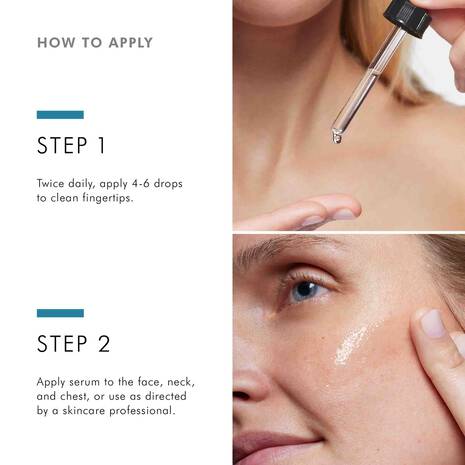 HOW TO APPLY

STEP 1

Twice daily, apply 4-6 drops to clean fingertips.

STEP 2

Apply serum to the face, neck, and chest, or use as directed by a skincare professional.