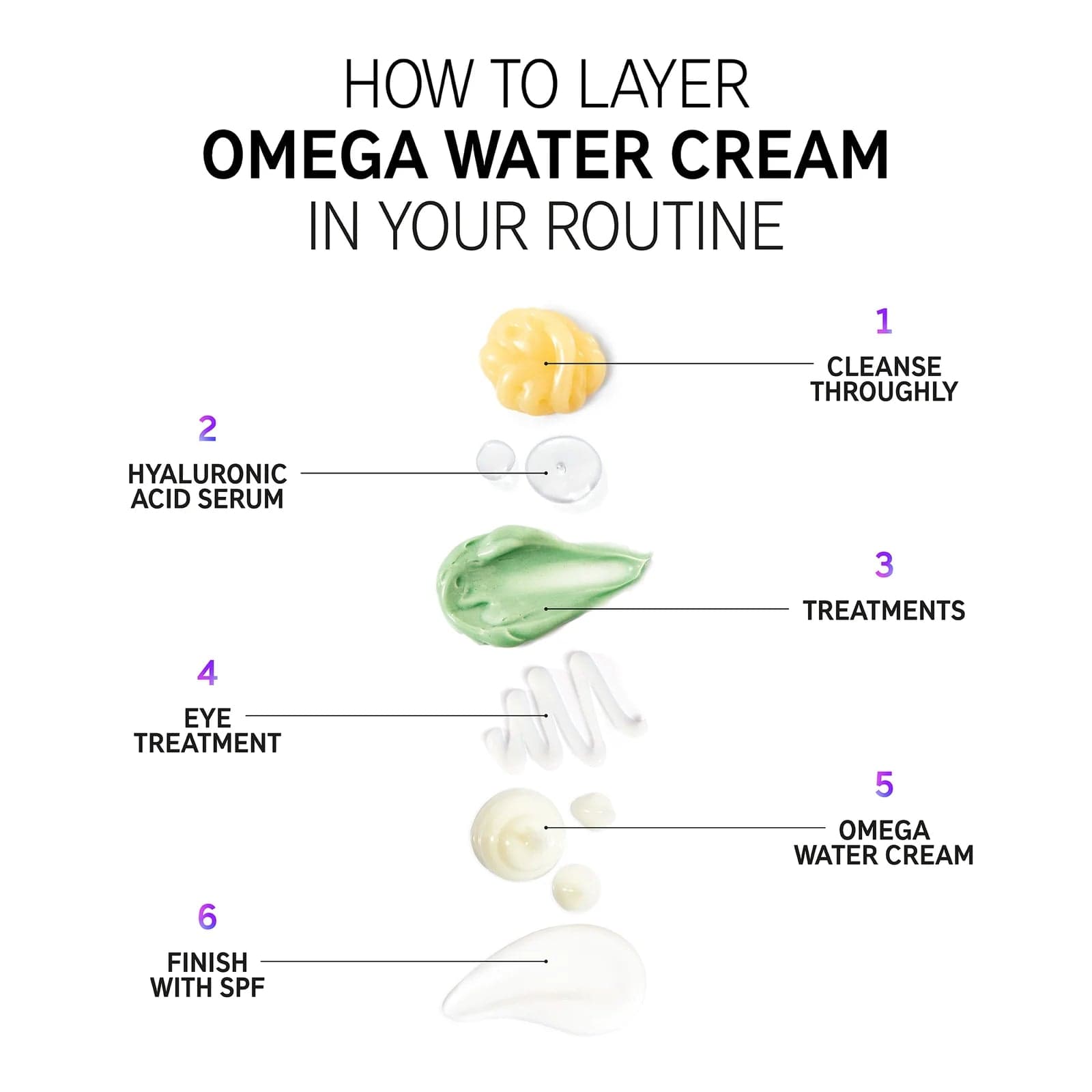 HOW TO LAYER
OMEGA WATER CREAM
IN YOUR ROUTINE

1
CLEANSE THROUGHLY

2
HYALURONIC ACID SERUM

3
TREATMENTS

4
EYE TREATMENT

5
OMEGA WATER CREAM

6
FINISH WITH SPF