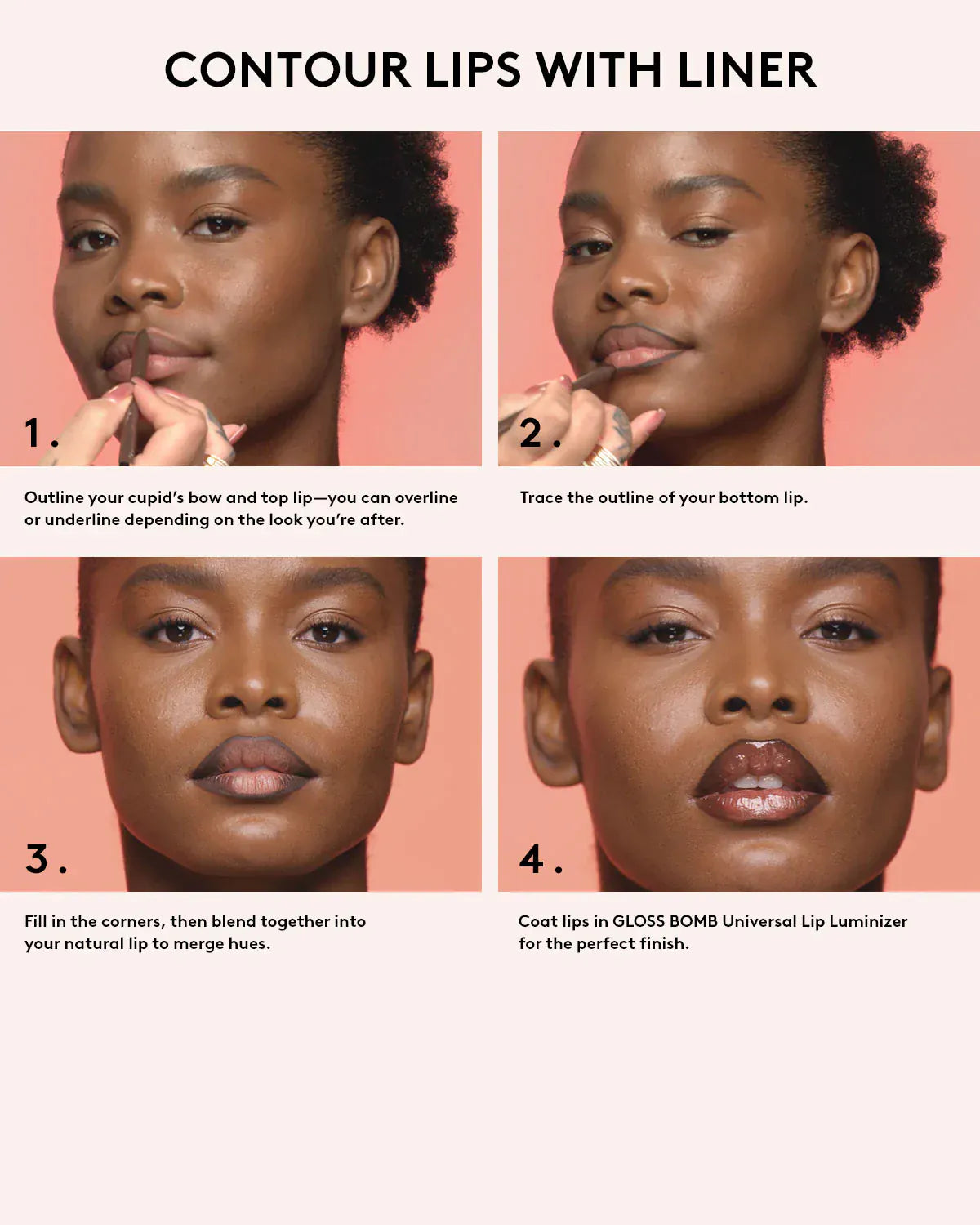 CONTOUR LIPS WITH LINER

1.

Outline your cupid's bow and top lip—you can overline or underline depending on the look you're after.

2.

Trace the outline of your bottom lip.

3.

Fill in the corners, then blend together into your natural lip to merge hues.

4.

Coat lips in GLOSS BOMB Universal Lip Luminizer for the perfect finish.